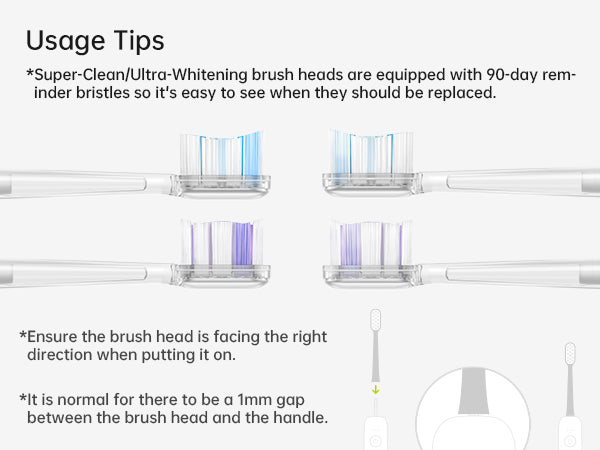 Usage Tips

*Super-Clean/Ultra-Whitening brush heads are equipped with 90-day reminder bristles so it's easy to see when they should be replaced.

*Ensure the brush head is facing the right direction when putting it on.

*It is normal for there to be a 1mm gap between the brush head and the handle.